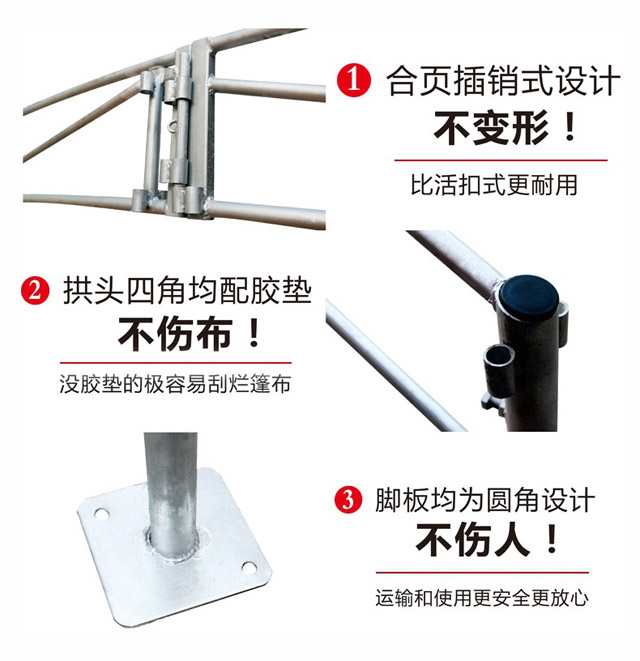 1 合页插销式设计

不变形！

比活扣式更耐用

2 拱头四角均配胶垫

不伤布！

没胶垫的极容易刮烂篷布

3 脚板均为圆角设计

不伤人！

运输和使用更安全更放心